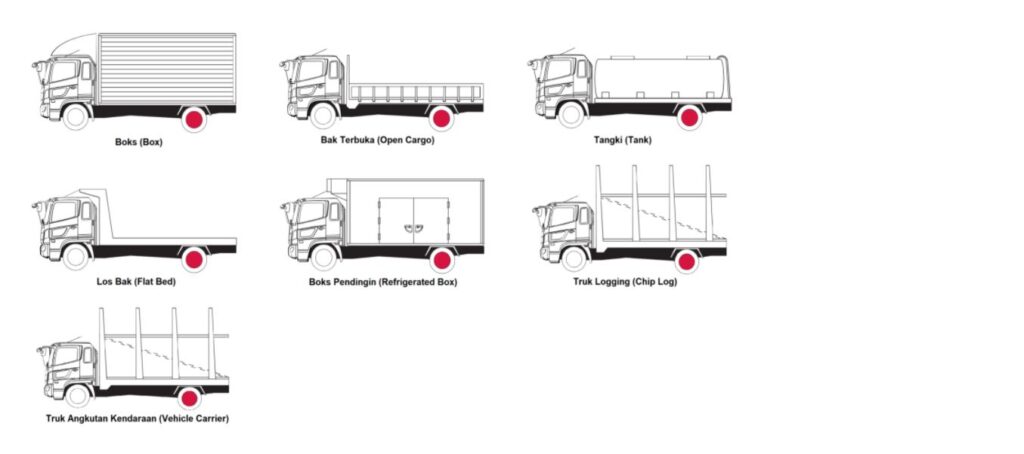 Boks (Box)

Bak Terbuka (Open Cargo)

Tangki (Tank)

Los Bak (Flat Bed)

Boks Pendingin (Refrigerated Box)

Truk Logging (Chip Log)

Truk Angkutan Kendaraan (Vehicle Carrier)