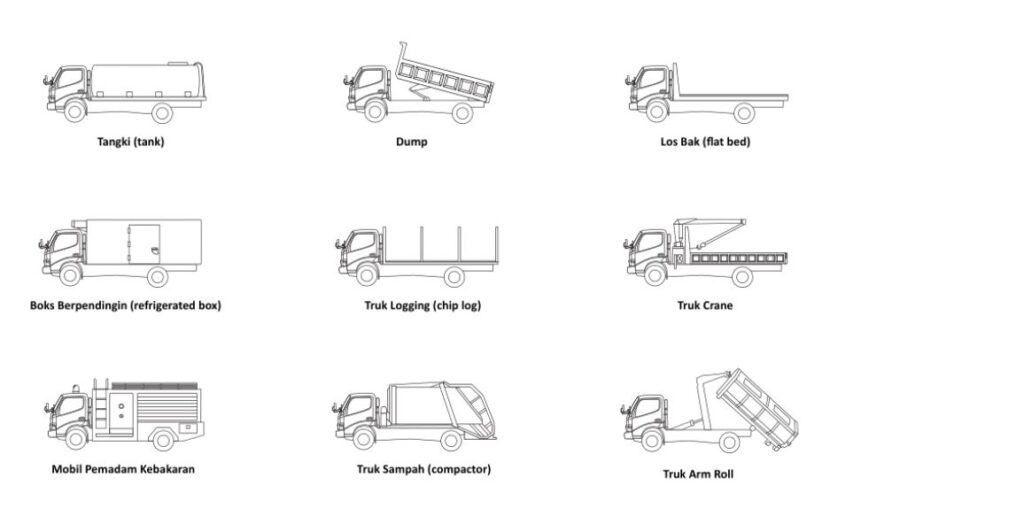 Tangki (tank)

Dump

Los Bak (flat bed)

Boks Berpendingin (refrigerated box)

Truk Logging (chip log)

Truk Crane

Mobil Pemadam Kebakaran

Truk Sampah (compactor)

Truk Arm Roll