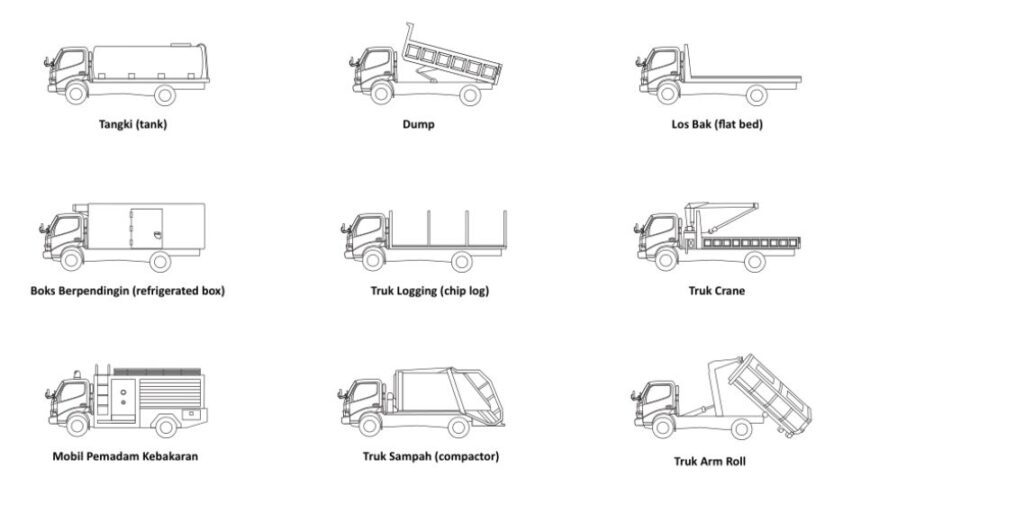 Tangki (tank)

Dump

Los Bak (flat bed)

Boks Berpendingin (refrigerated box)

Truk Logging (chip log)

Truk Crane

Mobil Pemadam Kebakaran

Truk Sampah (compactor)

Truk Arm Roll