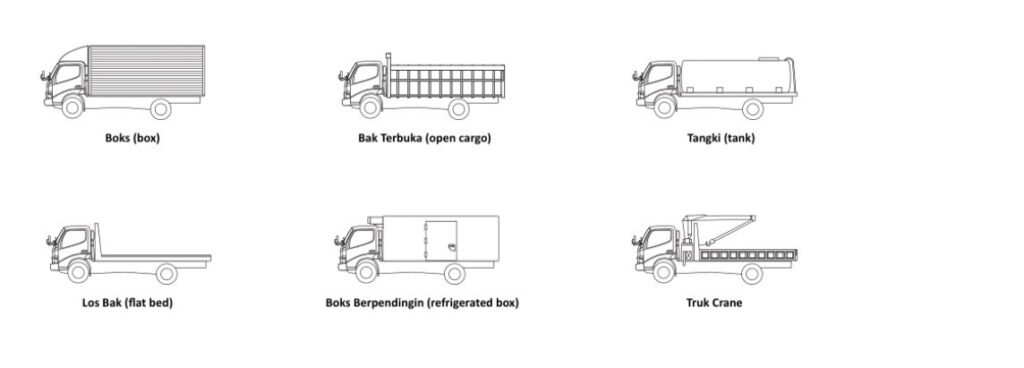 Boks (box)

Bak Terbuka (open cargo)

Tangki (tank)

Los Bak (flat bed)

Boks Berpendingin (refrigerated box)

Truk Crane